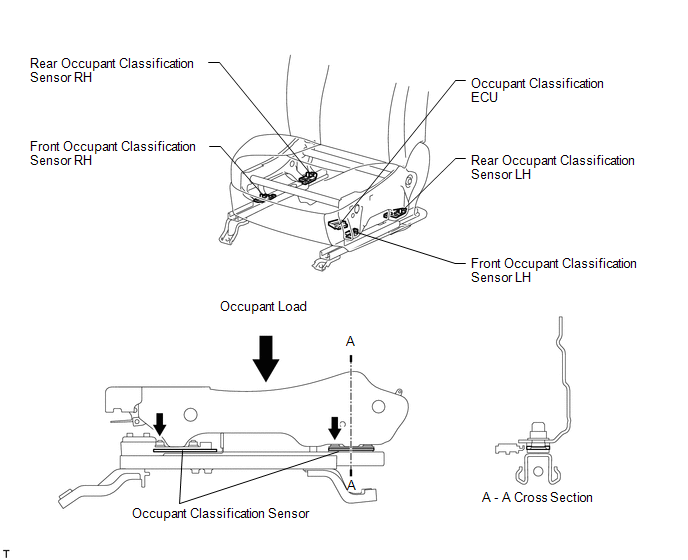 Rear Occupant Classification Sensor RH

Front Occupant Classification Sensor RH

Occupant Classification ECU

Rear Occupant Classification Sensor LH

Front Occupant Classification Sensor LH

Occupant Load

A

A

Occupant Classification Sensor

A - A Cross Section

T