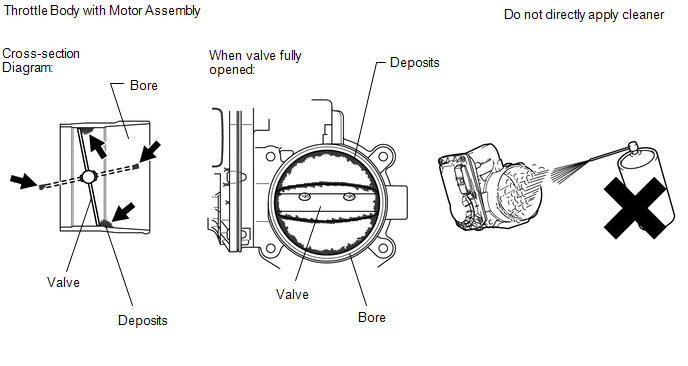 Throttle Body with Motor Assembly

Do not directly apply cleaner

Cross-section Diagram:

Bore

Valve

Deposits

When valve fully opened:

Deposits

Valve

Bore