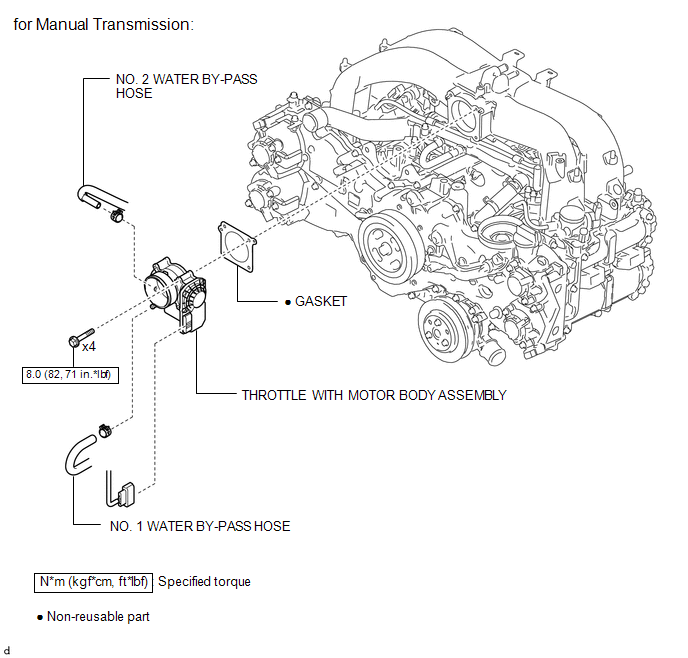 for Manual Transmission:

NO. 2 WATER BY-PASS HOSE

● GASKET

x4

8.0 (82, 71 in.*lbf)

THROTTLE WITH MOTOR BODY ASSEMBLY

NO. 1 WATER BY-PASS HOSE

N*m (kgf*cm, ft*lbf) Specified torque

● Non-reusable part

d