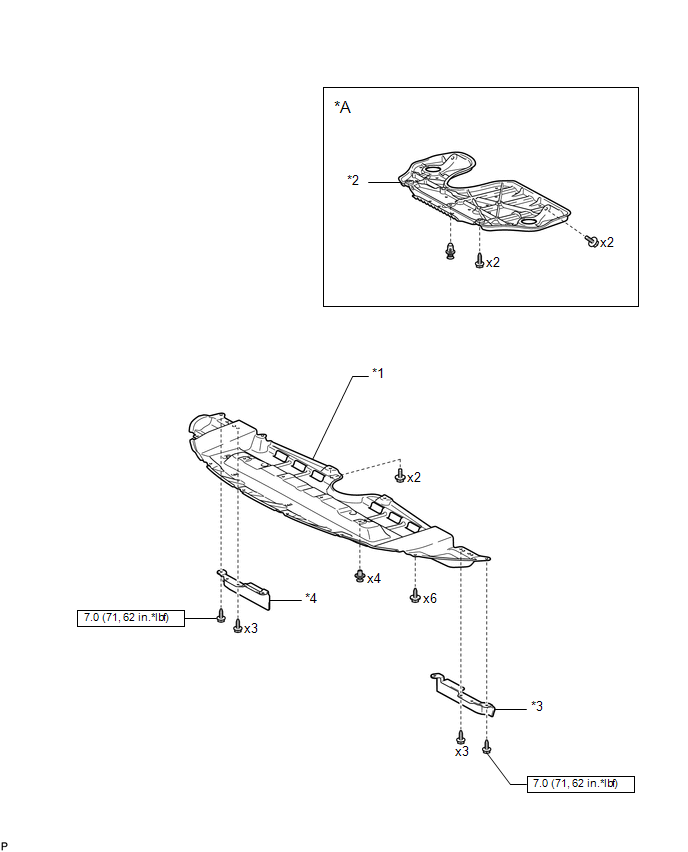 *A

*2

x2

x2

*1

x2

x4

x6

*4

7.0 (71, 62 in.*lbf)

x3

*3

x3

7.0 (71, 62 in.*lbf)

P