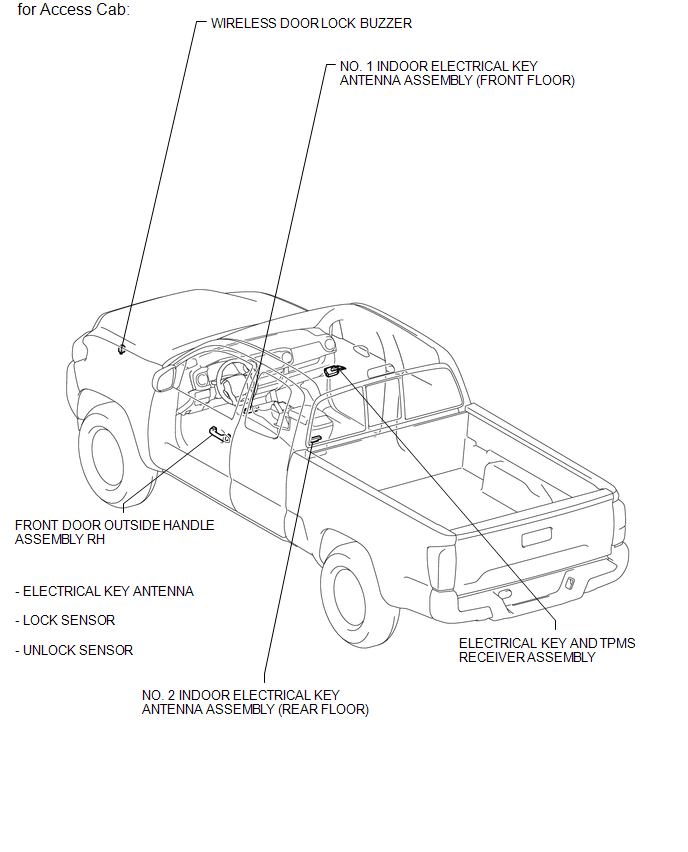 for Access Cab:

WIRELESS DOOR LOCK BUZZER

NO. 1 INDOOR ELECTRICAL KEY ANTENNA ASSEMBLY (FRONT FLOOR)

FRONT DOOR OUTSIDE HANDLE ASSEMBLY RH

- ELECTRICAL KEY ANTENNA

- LOCK SENSOR

- UNLOCK SENSOR

ELECTRICAL KEY AND TPMS RECEIVER ASSEMBLY

NO. 2 INDOOR ELECTRICAL KEY ANTENNA ASSEMBLY (REAR FLOOR)