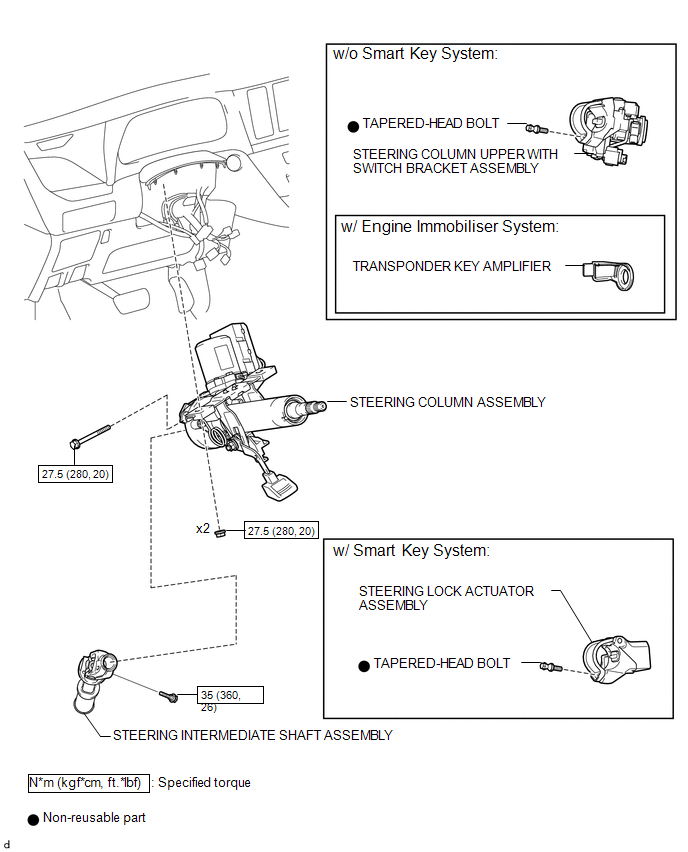 w/o Smart Key System:

● TAPERED-HEAD BOLT

STEERING COLUMN UPPER WITH SWITCH BRACKET ASSEMBLY

w/ Engine Immobiliser System:

TRANSPONDER KEY AMPLIFIER

STEERING COLUMN ASSEMBLY

27.5 (280, 20)

x2

27.5 (280, 20)

w/ Smart Key System:

STEERING LOCK ACTUATOR ASSEMBLY

● TAPERED-HEAD BOLT

35 (360, 26)

STEERING INTERMEDIATE SHAFT ASSEMBLY

N*m (kgf*cm, ft.*lbf) : Specified torque

● Non-reusable part

d