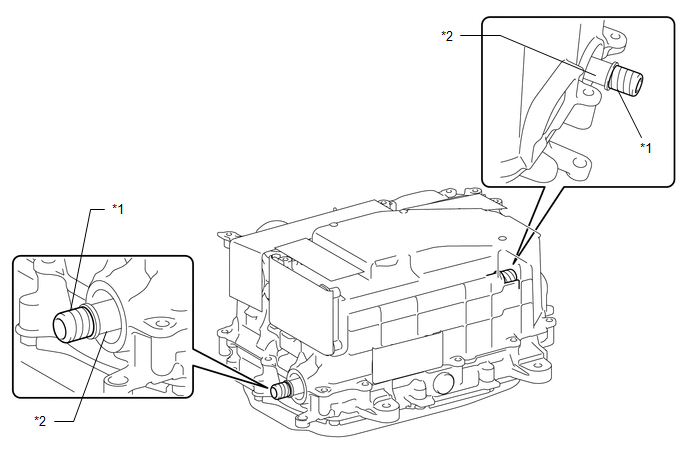 *2

*1

*1

*2