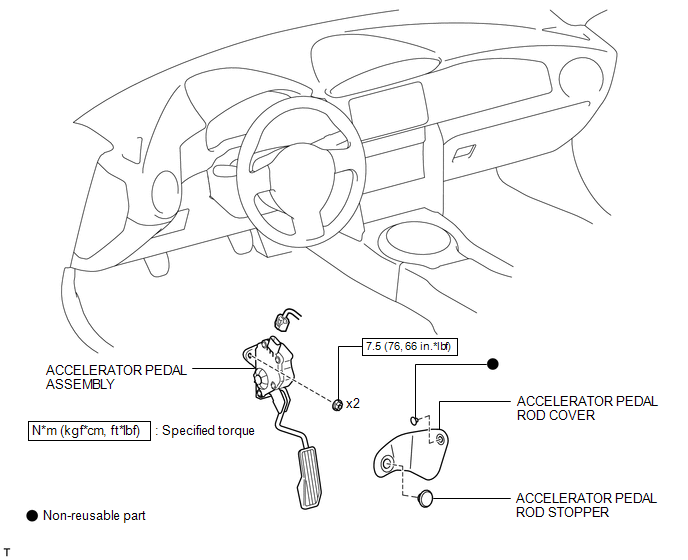 7.5 (76, 66 in.*lbf)

ACCELERATOR PEDAL ASSEMBLY

x2

ACCELERATOR PEDAL ROD COVER

N*m (kgf*cm, ft*lbf) : Specified torque

ACCELERATOR PEDAL ROD STOPPER

● Non-reusable part

T