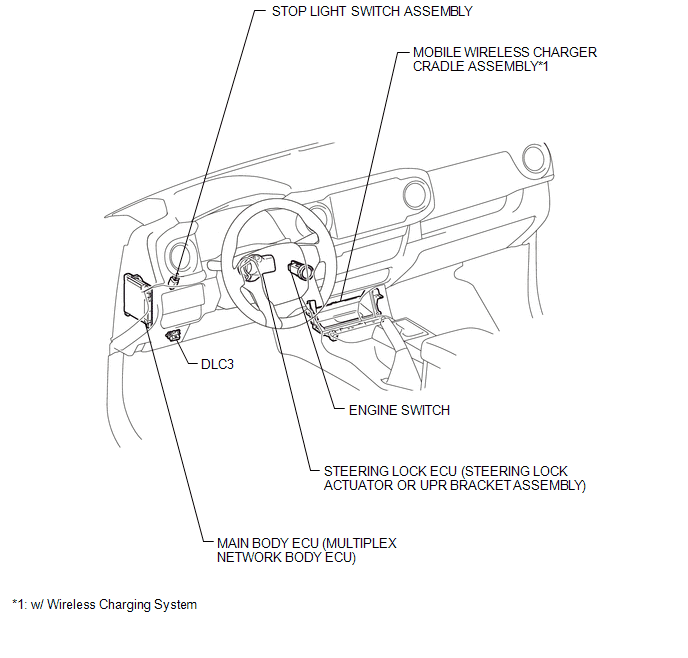 STOP LIGHT SWITCH ASSEMBLY

MOBILE WIRELESS CHARGER CRADLE ASSEMBLY*1

DLC3

ENGINE SWITCH

STEERING LOCK ECU (STEERING LOCK ACTUATOR OR UPR BRACKET ASSEMBLY)

MAIN BODY ECU (MULTIPLEX NETWORK BODY ECU)

*1: w/ Wireless Charging System