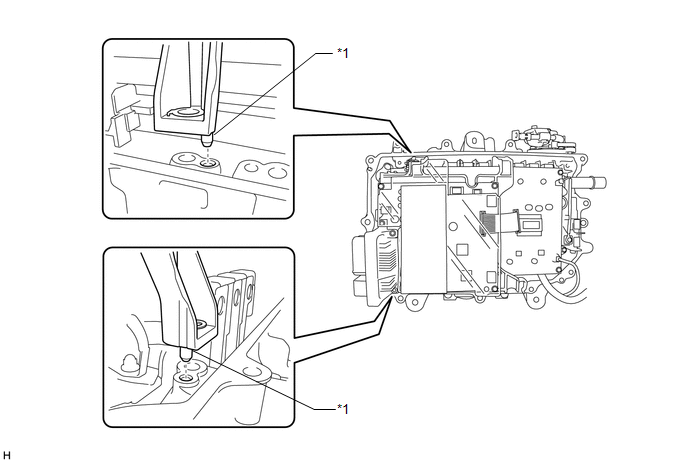 *1

*1

H