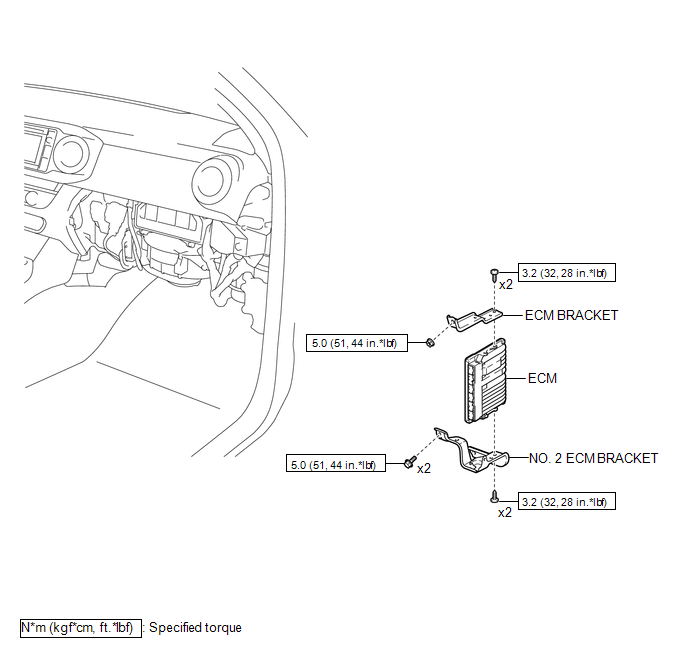 3.2 (32, 28 in.*lbf)

x2

ECM BRACKET

5.0 (51, 44 in.*lbf)

ECM

5.0 (51, 44 in.*lbf)

x2

NO. 2 ECM BRACKET

3.2 (32, 28 in.*lbf)

x2

N*m (kgf*cm, ft.*lbf) : Specified torque