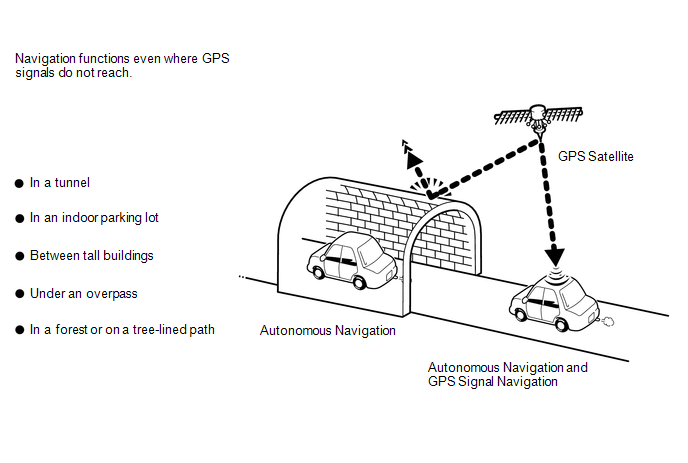 Navigation functions even where GPS signals do not reach.

● In a tunnel

● In an indoor parking lot

● Between tall buildings

● Under an overpass

● In a forest or on a tree-lined path

GPS Satellite

Autonomous Navigation

Autonomous Navigation and GPS Signal Navigation