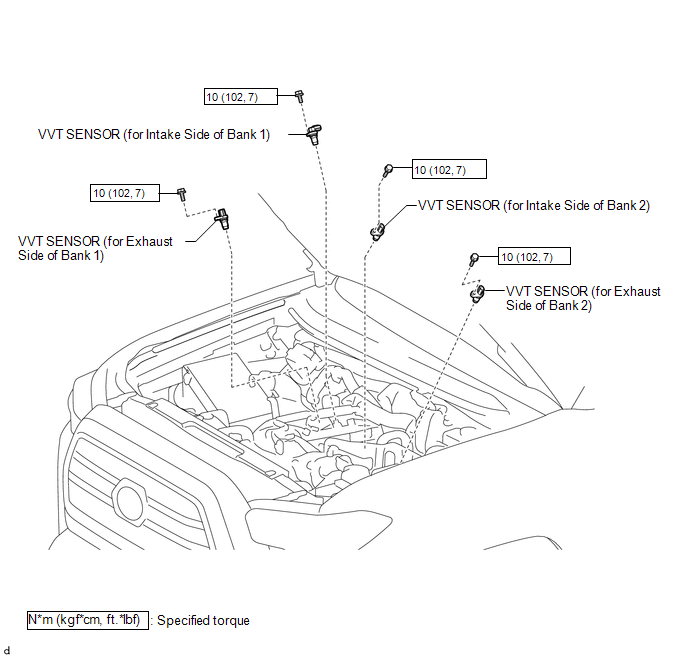 10 (102, 7)

VVT SENSOR (for Intake Side of Bank 1)

10 (102, 7)

10 (102, 7)

VVT SENSOR (for Intake Side of Bank 2)

VVT SENSOR (for Exhaust Side of Bank 1)

10 (102, 7)

VVT SENSOR (for Exhaust Side of Bank 2)

N*m (kgf*cm, ft.*lbf) : Specified torque

d