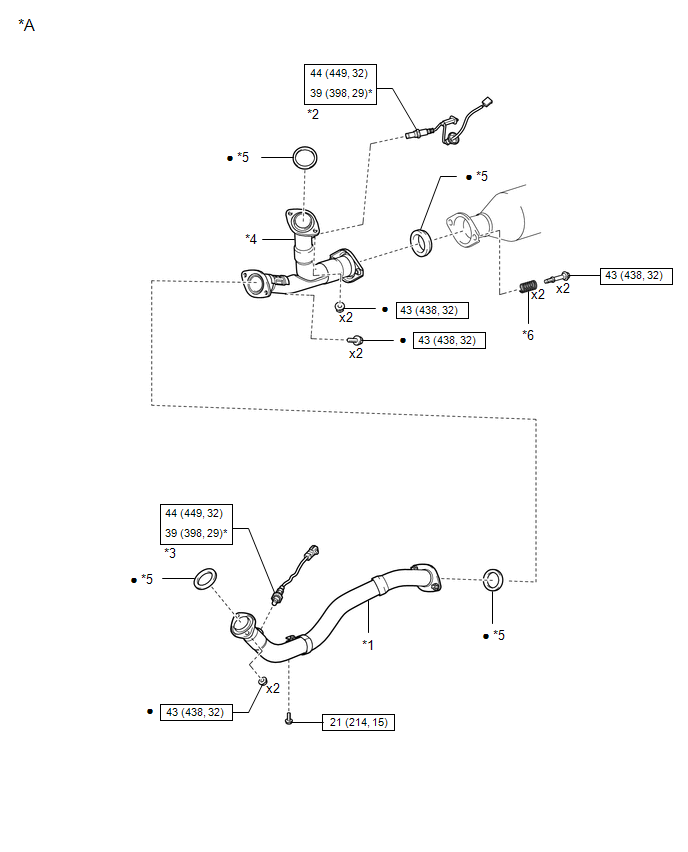 *A

44 (449, 32)
39 (398, 29)*
*2

● *5

● *5

*4

43 (438, 32)

x2

x2

x2 ● 43 (438, 32)

*6

x2 ● 43 (438, 32)

44 (449, 32)
39 (398, 29)*
*3

● *5

*1

● *5

x2

● 43 (438, 32)

21 (214, 15)