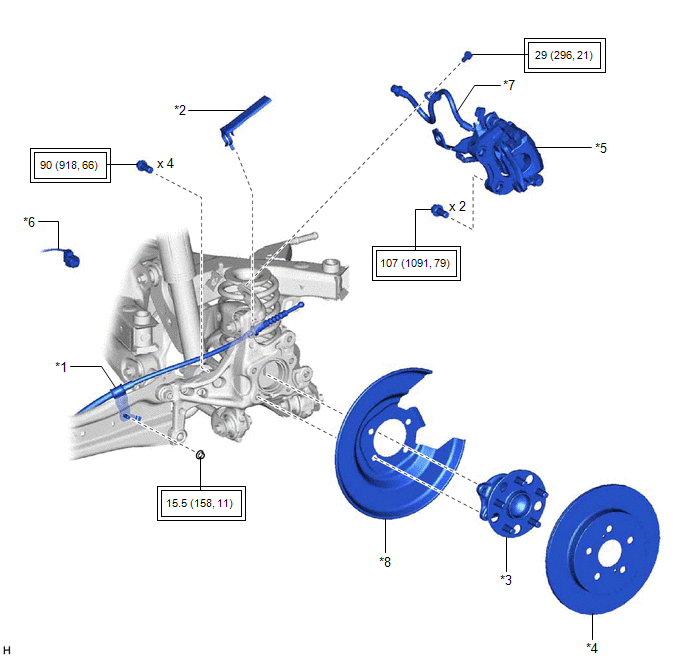 29 (296, 21)

*7

*2

*5

90 (918, 66)

x 4

*6

x 2

107 (1091, 79)

*1

15.5 (158, 11)

*8

*3

*4

H