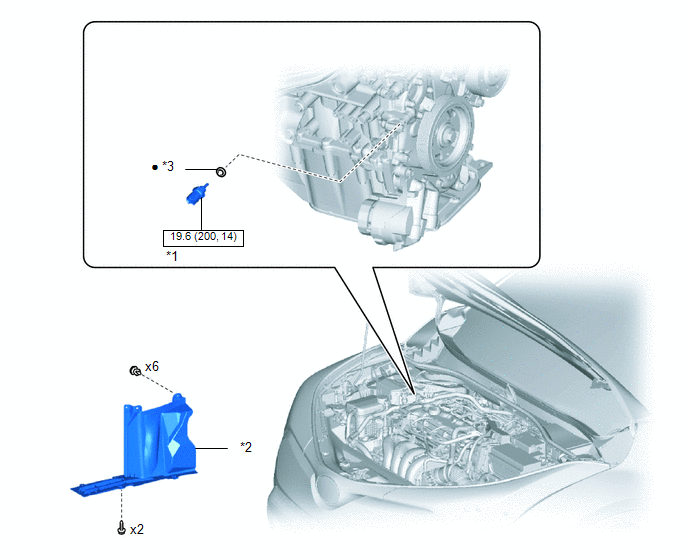 ● *3

19.6 (200, 14)

*1

x6

*2

x2