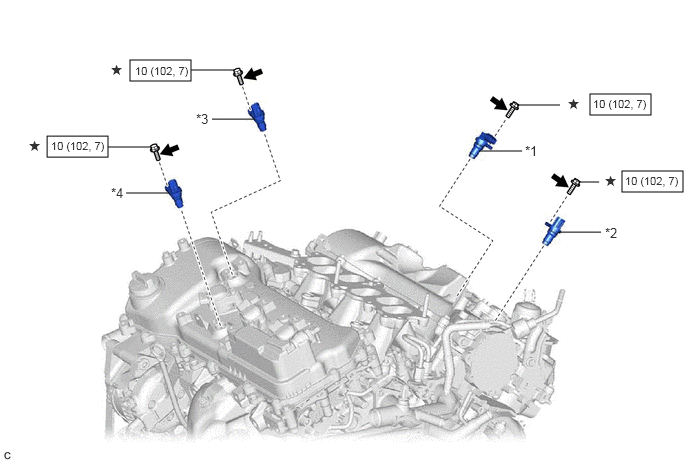 ★ 10 (102, 7)

*3

★ 10 (102, 7)

*4

★ 10 (102, 7)

*1

★ 10 (102, 7)

*2

C