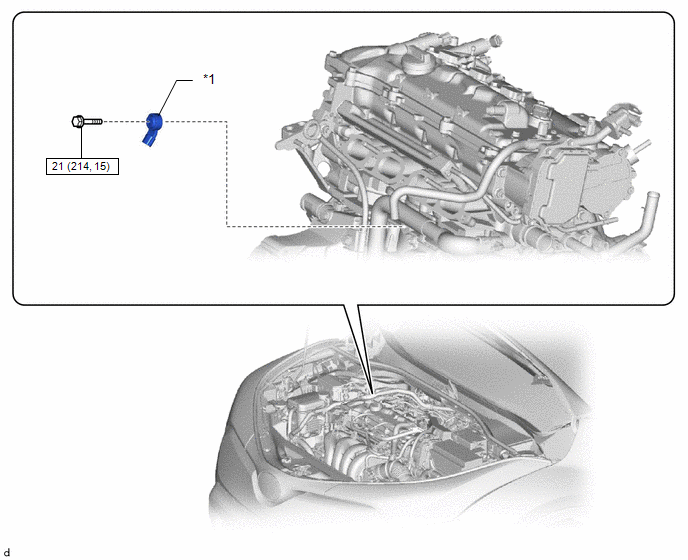 *1

21 (214, 15)

d