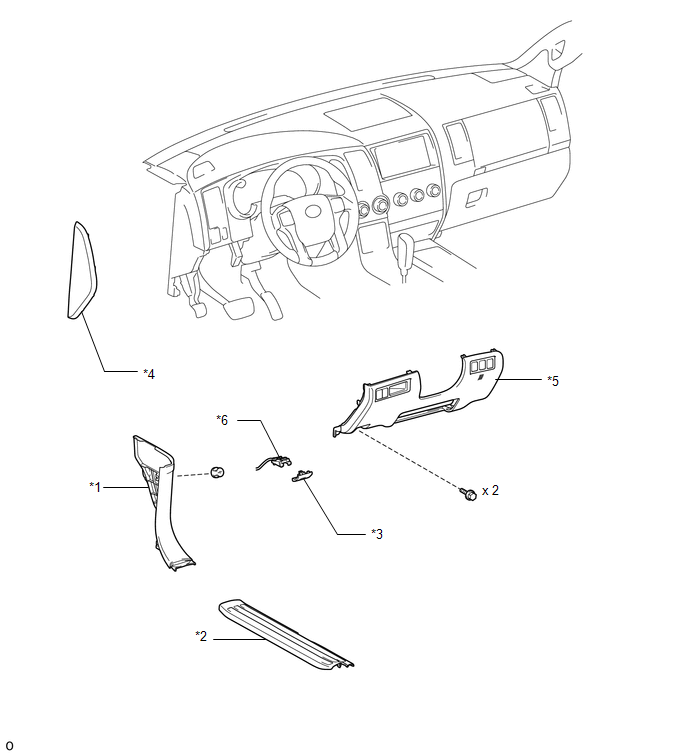 *4

*5

*6

*1

x 2

*3

*2

o