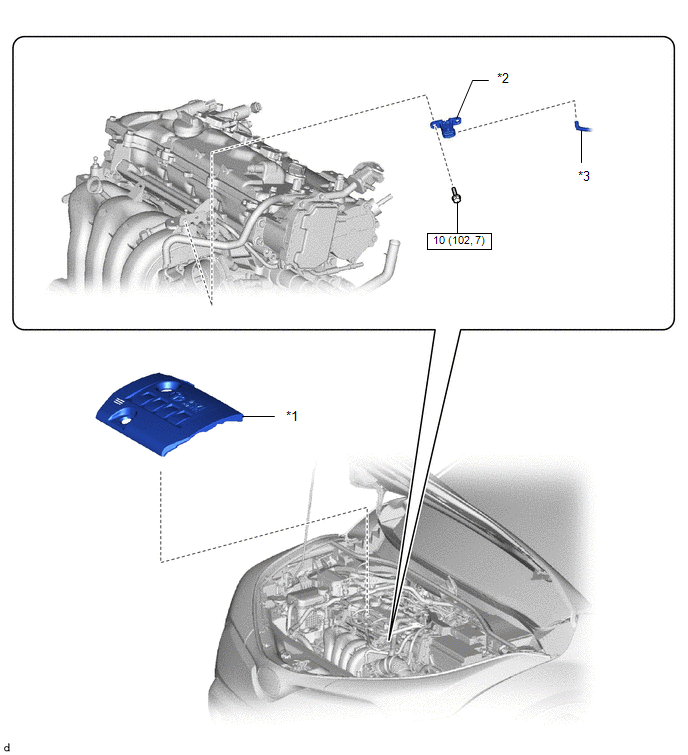 *2

*3

10 (102, 7)

*1

d