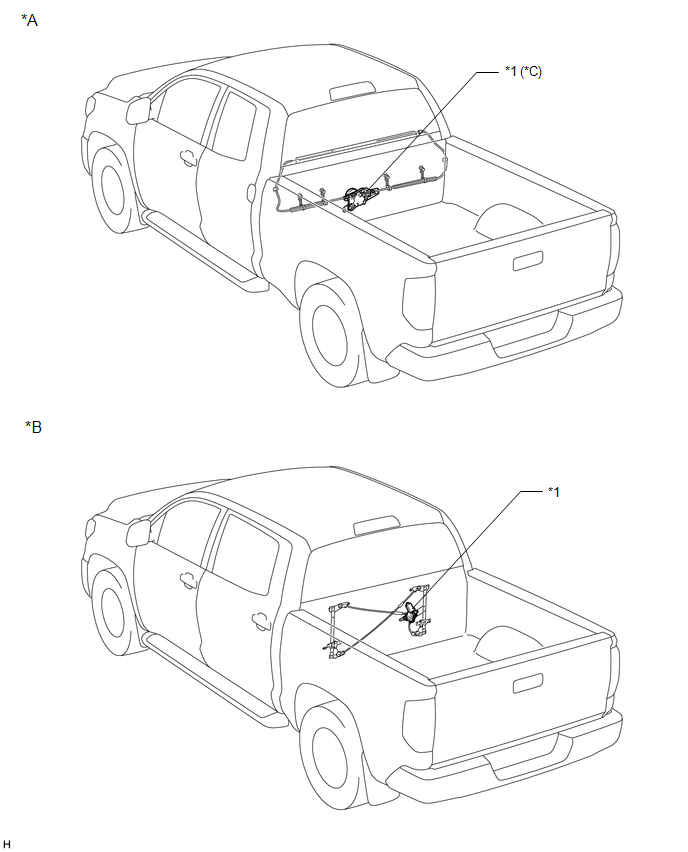 *A

*1 (*C)

*B

*1

H