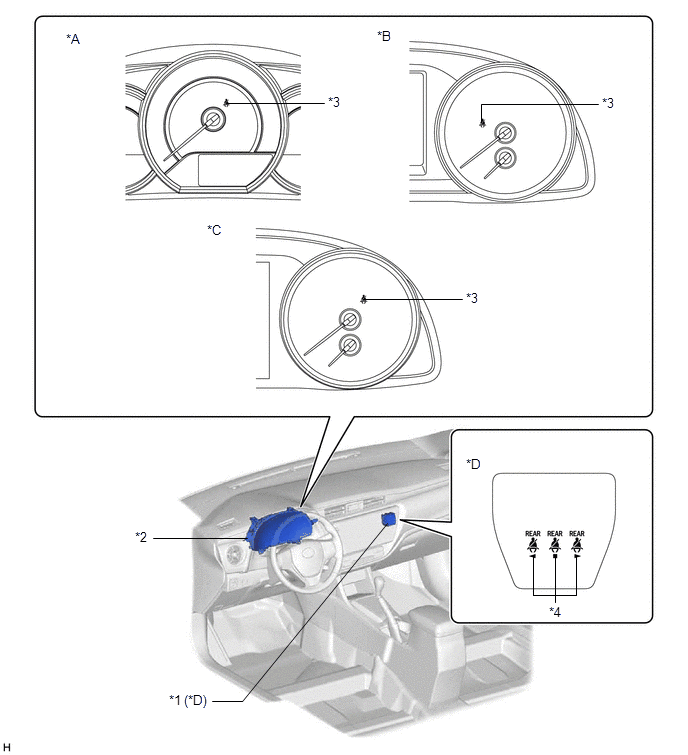 *A

*3

*B

*3

*C

*3

*D

REAR REAR REAR

*4

*2

*1 (*D)

H