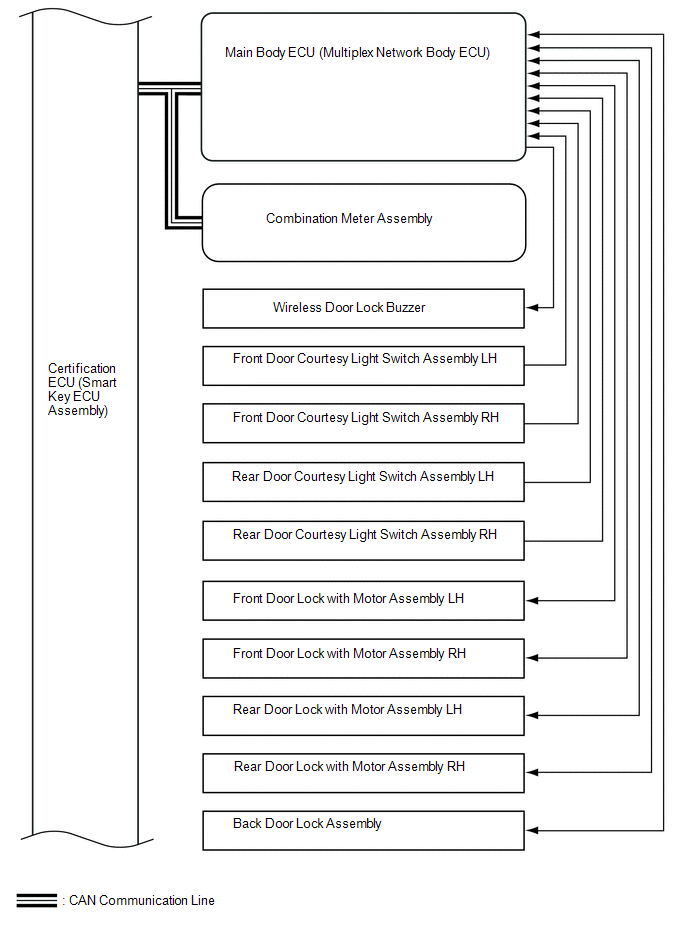 Certification ECU (Smart Key ECU Assembly)

Main Body ECU (Multiplex Network Body ECU)

Combination Meter Assembly

Wireless Door Lock Buzzer

Front Door Courtesy Light Switch Assembly LH

Front Door Courtesy Light Switch Assembly RH

Rear Door Courtesy Light Switch Assembly LH

Rear Door Courtesy Light Switch Assembly RH

Front Door Lock with Motor Assembly LH

Front Door Lock with Motor Assembly RH

Rear Door Lock with Motor Assembly LH

Rear Door Lock with Motor Assembly RH

Back Door Lock Assembly

: CAN Communication Line