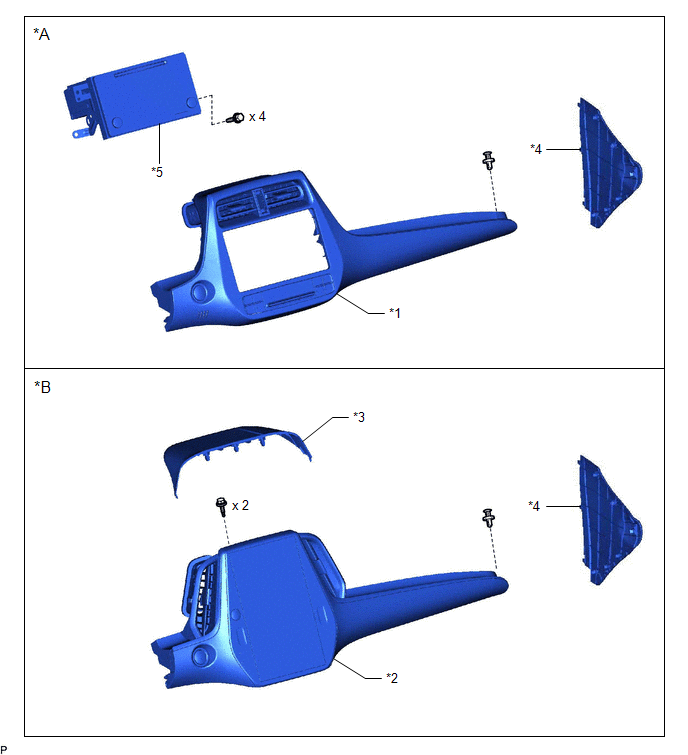 *A

x 4

*5

*4

*1

*B

*3

x 2

*4

*2

P