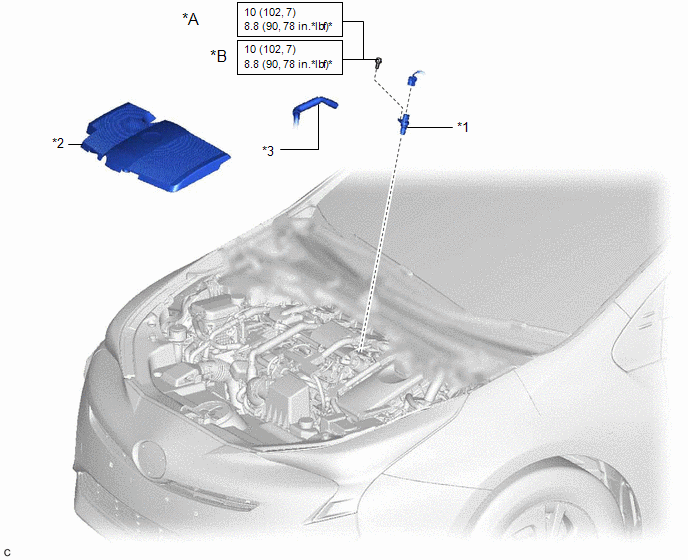 *A
10 (102, 7)
8.8 (90, 78 in.*lbf)*

*B
10 (102, 7)
8.8 (90, 78 in.*lbf)*

*1

*2

*3

C