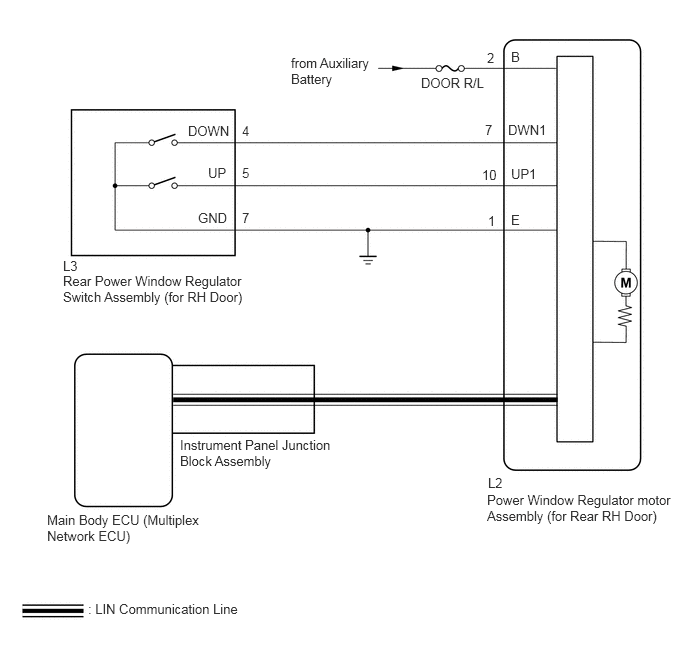 from Auxiliary Battery

DOOR R/L

2 B

DOWN 4

7 DWN1

UP 5

10 UP1

GND 7

1 E

M

L3
Rear Power Window Regulator Switch Assembly (for RH Door)

Instrument Panel Junction Block Assembly

Main Body ECU (Multiplex Network ECU)

L2
Power Window Regulator motor Assembly (for Rear RH Door)

: LIN Communication Line