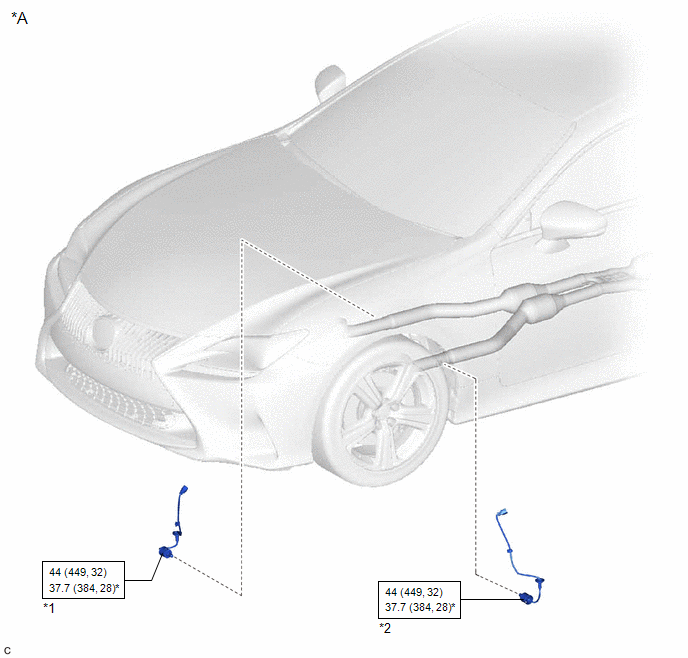 *A

44 (449, 32)
37.7 (384, 28)*

*1

44 (449, 32)
37.7 (384, 28)*

*2

C