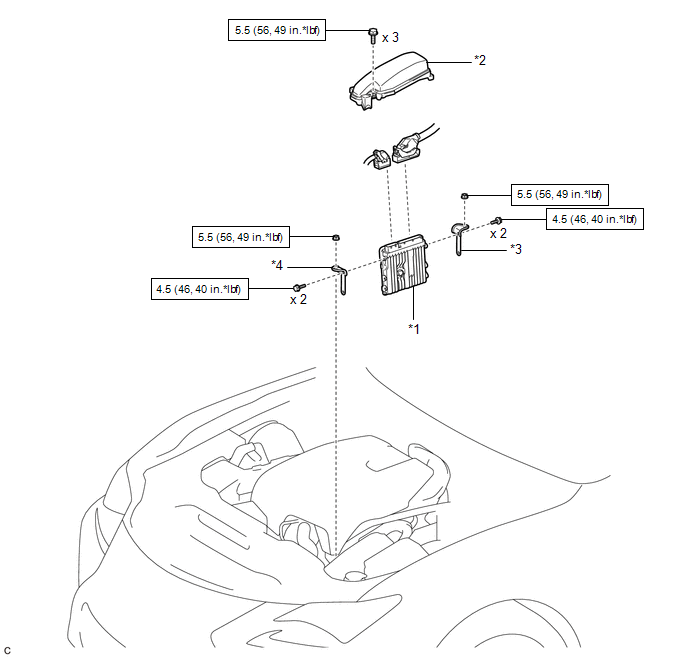 5.5 (56, 49 in.*lbf)

x 3

*2

5.5 (56, 49 in.*lbf)

4.5 (46, 40 in.*lbf)

x 2

*3

5.5 (56, 49 in.*lbf)

*4

4.5 (46, 40 in.*lbf)

x 2

*1

C