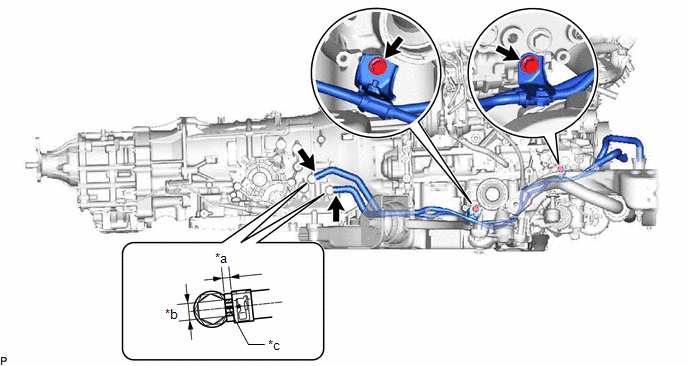 *a
*b
*c
P