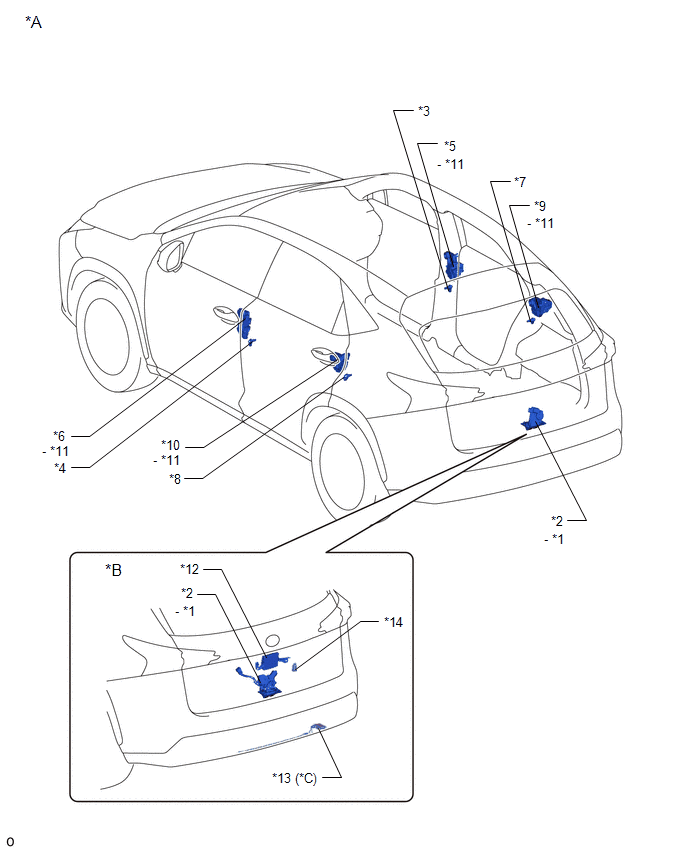 *A

*3

*5
- *11

*7

*9
- *11

*6
- *11
*4

*10
- *11
*8

*2
- *1

*B

*12

*2
- *1

*14

*13 (*C)

o