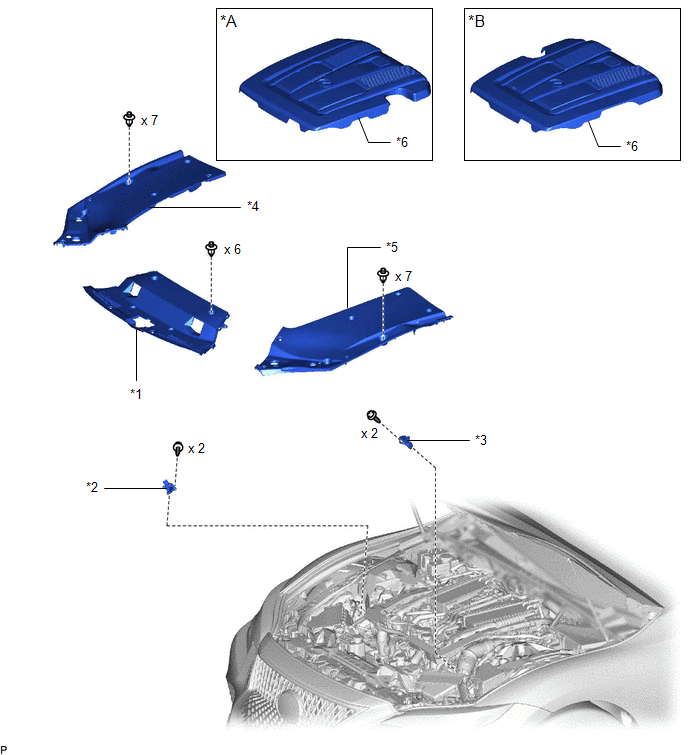 *A

*6

*B

*6

x 7

*4

x 6

*5

x 7

*1

x 2

*3

x 2

*2

P