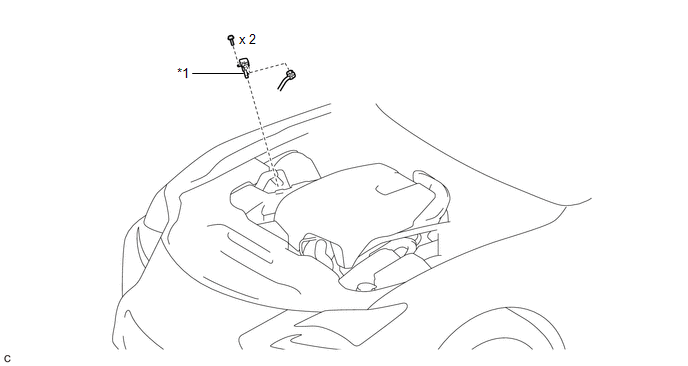 x 2
*1
C