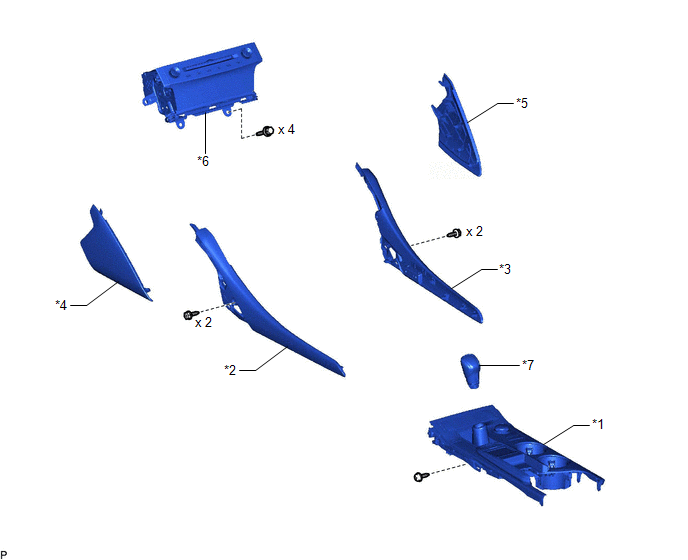 *6

x 4

*5

x 2

*3

*4

x 2

*2

*7

*1

P