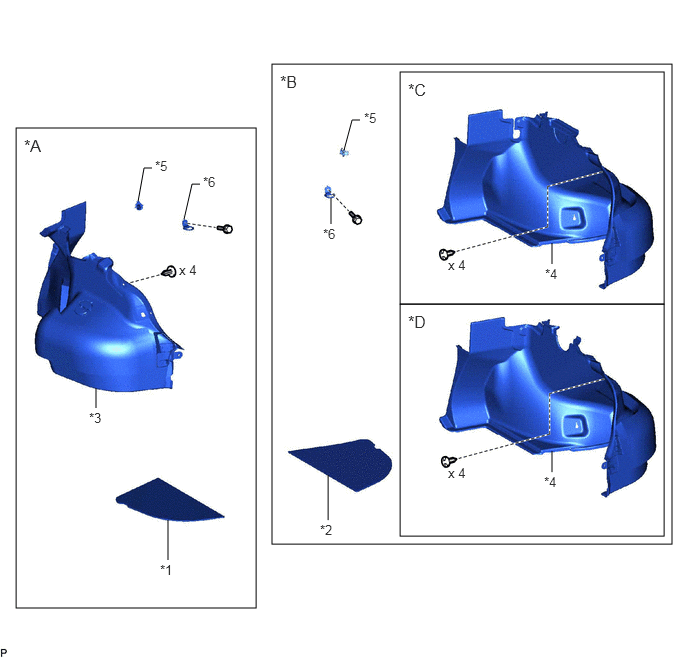 *A

*5

*6

x 4

*3

*1

*B

*5

*6

*2

*C

x 4

*4

*D

x 4

*4

P