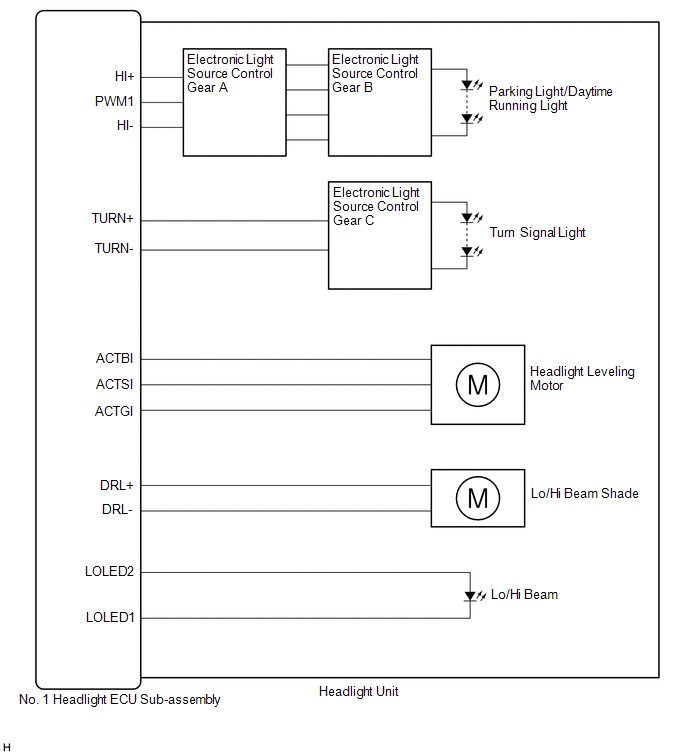 HI+
PWM1
HI-

Electronic Light Source Control Gear A

Electronic Light Source Control Gear B

Parking Light/Daytime Running Light

TURN+
TURN-

Electronic Light Source Control Gear C

Turn Signal Light

ACTBI
ACTSI
ACTGI

M

Headlight Leveling Motor

DRL+
DRL-

M

Lo/Hi Beam Shade

LOLED2
LOLED1

Lo/Hi Beam

No. 1 Headlight ECU Sub-assembly

Headlight Unit

H