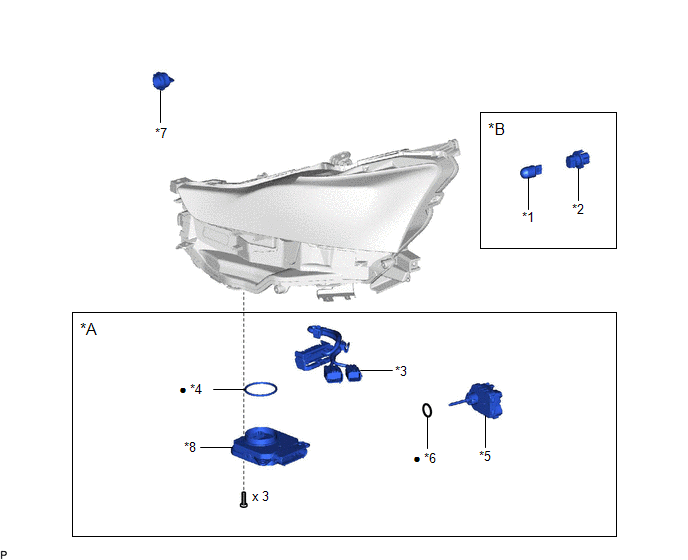 *7

*B

*1

*2

*A

*3

● *4

*8

● *6

*5

x 3

P