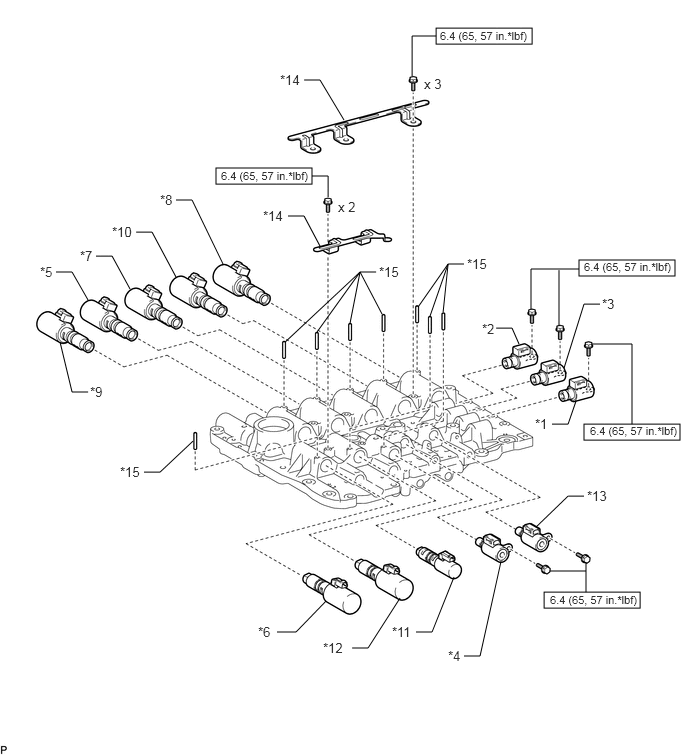 6.4 (65, 57 in.*lbf)

*14

x 3

6.4 (65, 57 in.*lbf)

x 2

*8

*14

*10

*7

*5

*15

*15

6.4 (65, 57 in.*lbf)

*3

*2

*9

*1

6.4 (65, 57 in.*lbf)

*15

*13

6.4 (65, 57 in.*lbf)

*6

*12

*11

*4

P