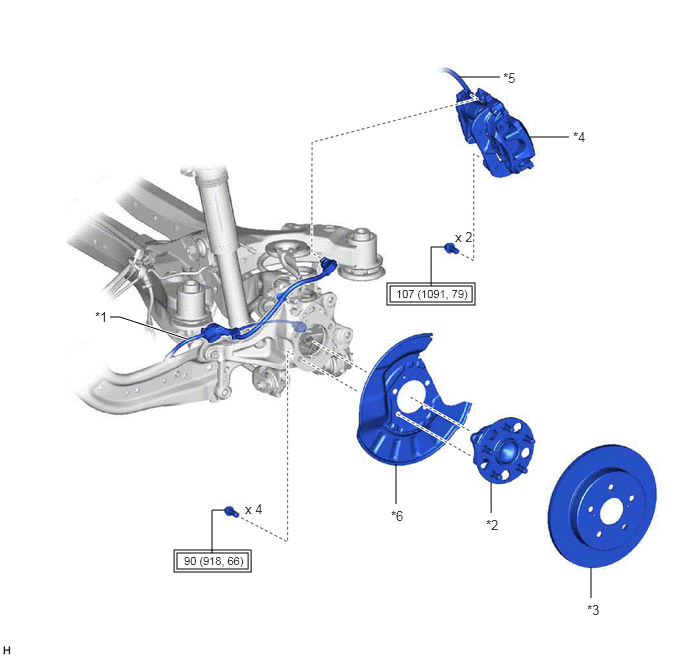 *5

*4

x 2

107 (1091, 79)

*1

x 4

90 (918, 66)

*6

*2

*3

H