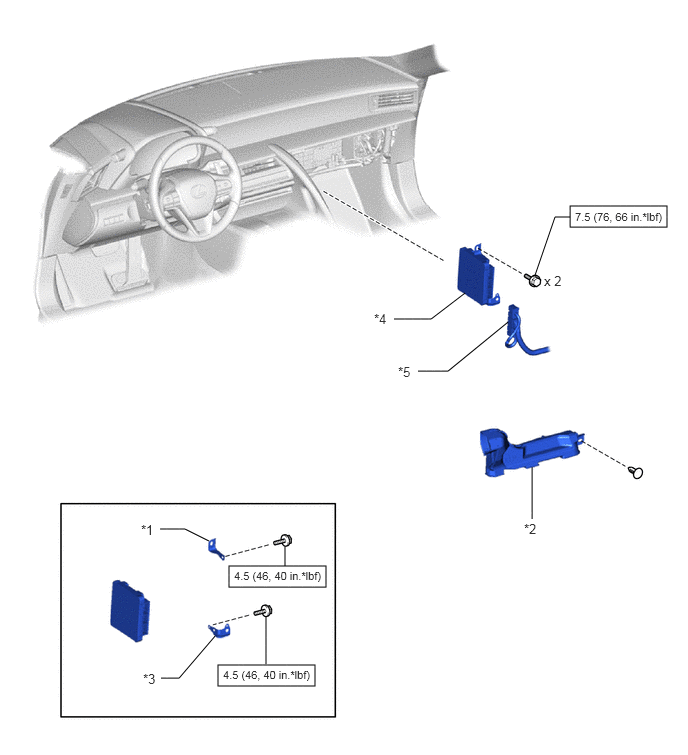 7.5 (76, 66 in.*lbf)

x 2

*4

*5

*2

*1

4.5 (46, 40 in.*lbf)

*3

4.5 (46, 40 in.*lbf)