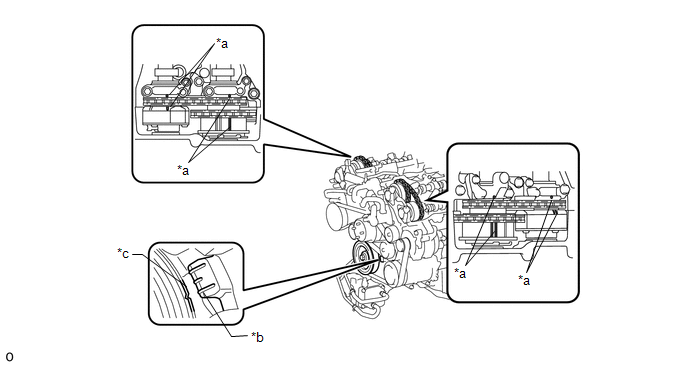 *a
*a
*a
*a
*c
*b
o