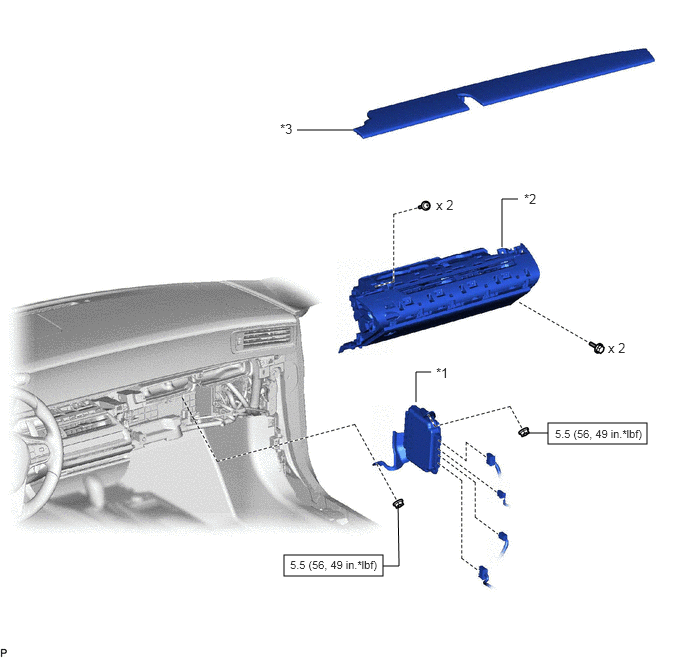 *3

x 2

*2

x 2

*1

5.5 (56, 49 in.*lbf)

5.5 (56, 49 in.*lbf)

P