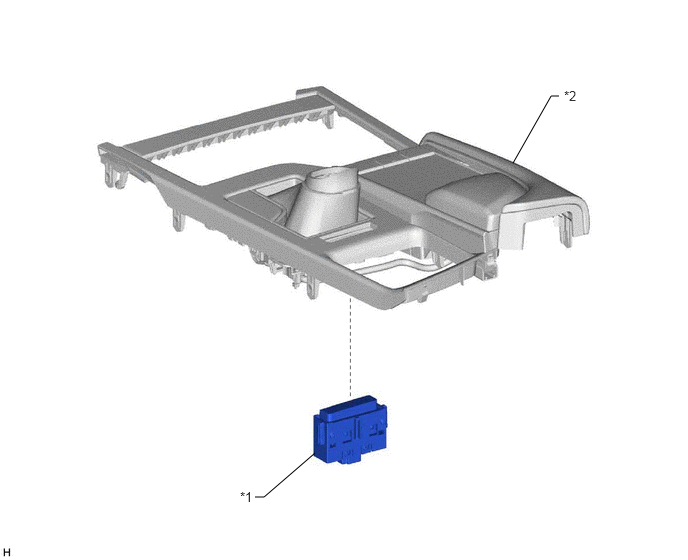 *2

*1

H