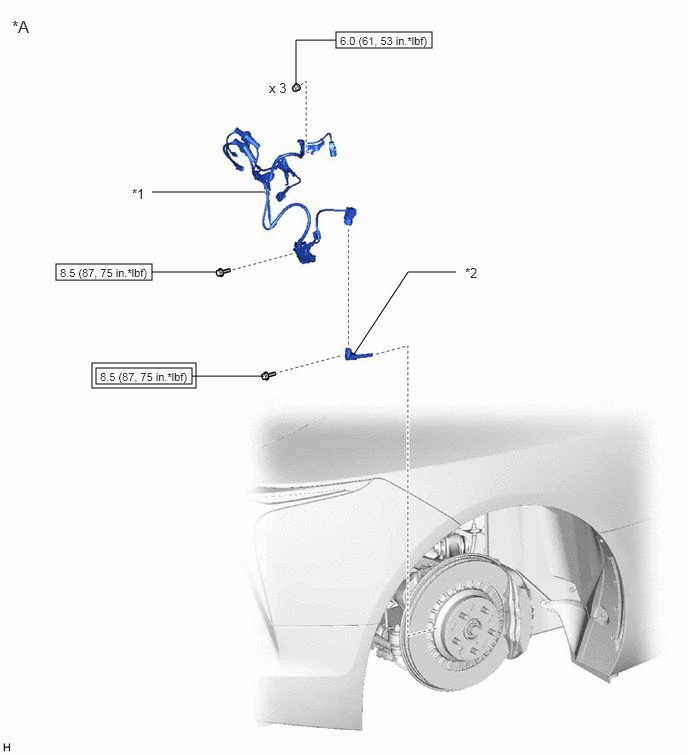 *A

6.0 (61, 53 in.*lbf)

x 3

*1

8.5 (87, 75 in.*lbf)

*2

8.5 (87, 75 in.*lbf)

H