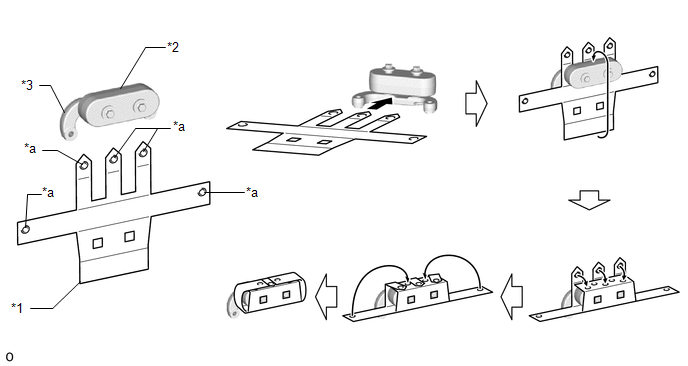 *2
*3
*a
*a
*a
*a
*1
o