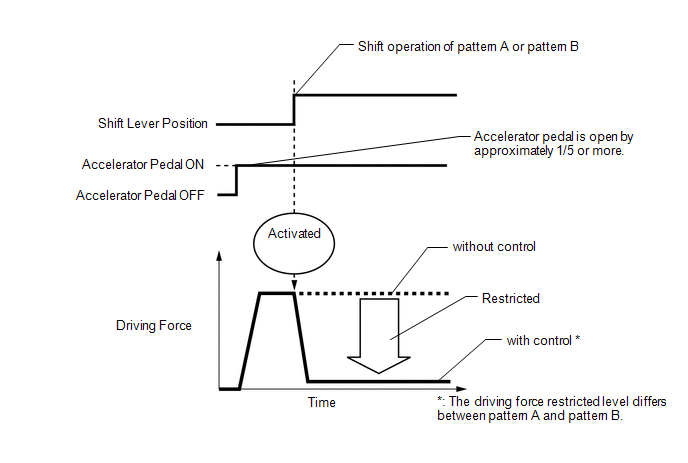 Shift operation of pattern A or pattern B

Shift Lever Position

Accelerator pedal is open by approximately 1/5 or more.

Accelerator Pedal ON

Accelerator Pedal OFF

Activated

without control

Restricted

Driving Force

with control *

Time

*: The driving force restricted level differs between pattern A and pattern B.