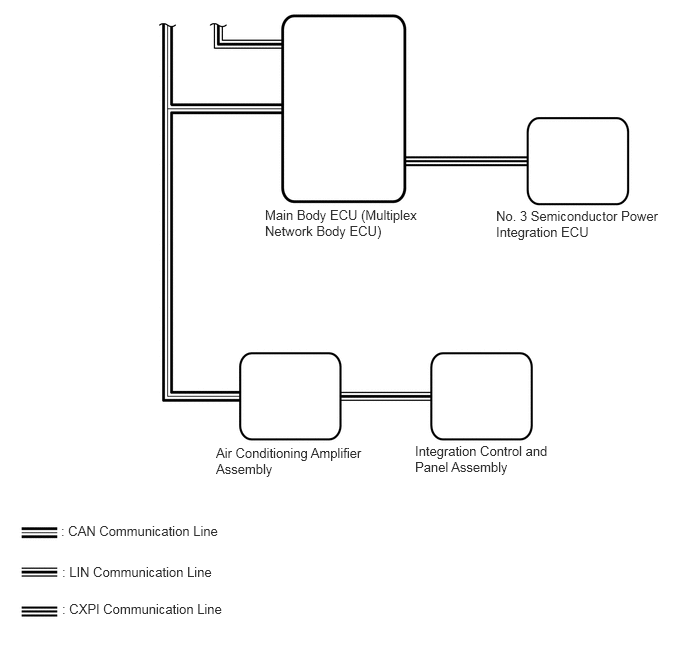 Main Body ECU (Multiplex Network Body ECU)

No. 3 Semiconductor Power Integration ECU

Air Conditioning Amplifier Assembly

Integration Control and Panel Assembly

: CAN Communication Line

: LIN Communication Line

: CXPI Communication Line