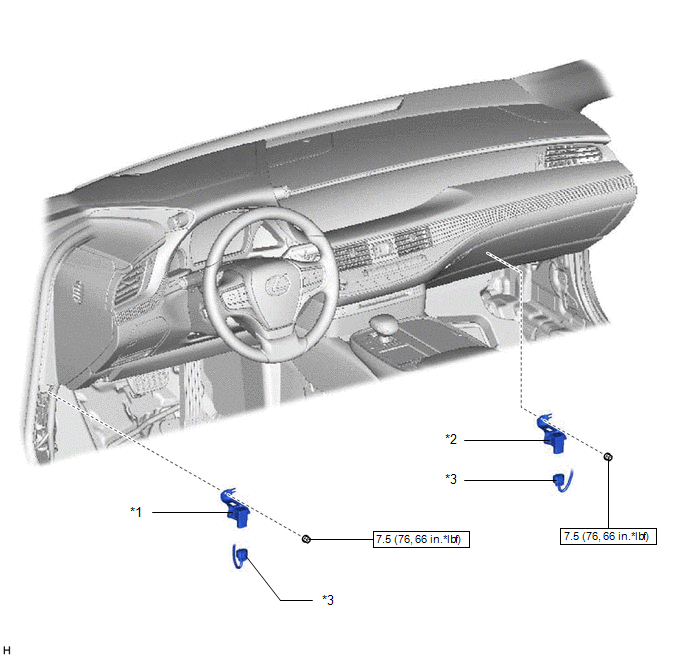 *2

*3

*1

7.5 (76, 66 in.*lbf)

7.5 (76, 66 in.*lbf)

*3

H