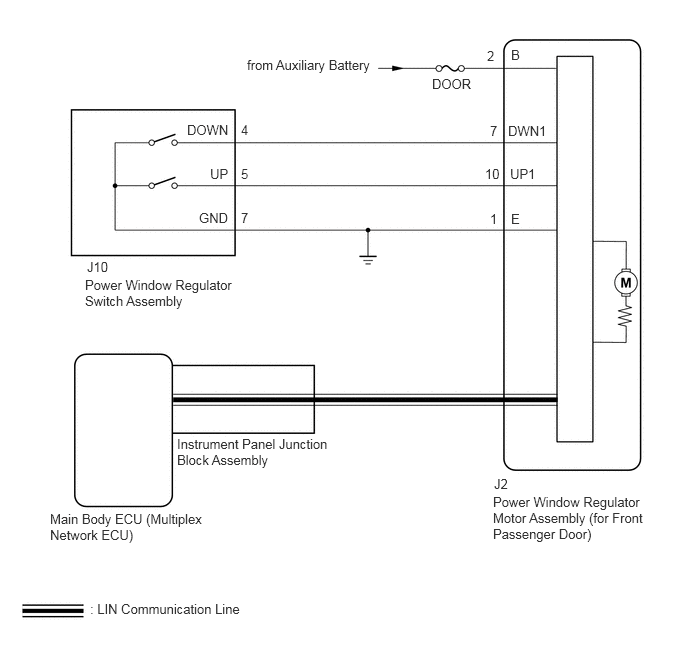 from Auxiliary Battery

DOOR

2 B

DOWN 4

7 DWN1

UP 5

10 UP1

GND 7

1 E

M

J10
Power Window Regulator Switch Assembly

Instrument Panel Junction Block Assembly

Main Body ECU (Multiplex Network ECU)

J2
Power Window Regulator Motor Assembly (for Front Passenger Door)

: LIN Communication Line