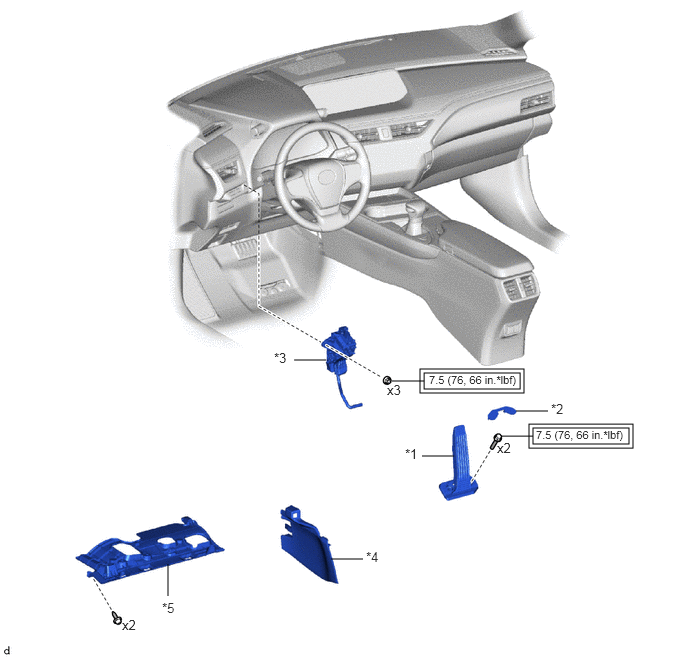 *3

x3

7.5 (76, 66 in.*lbf)

*2

7.5 (76, 66 in.*lbf)

x2

*1

*4

*5

x2

d