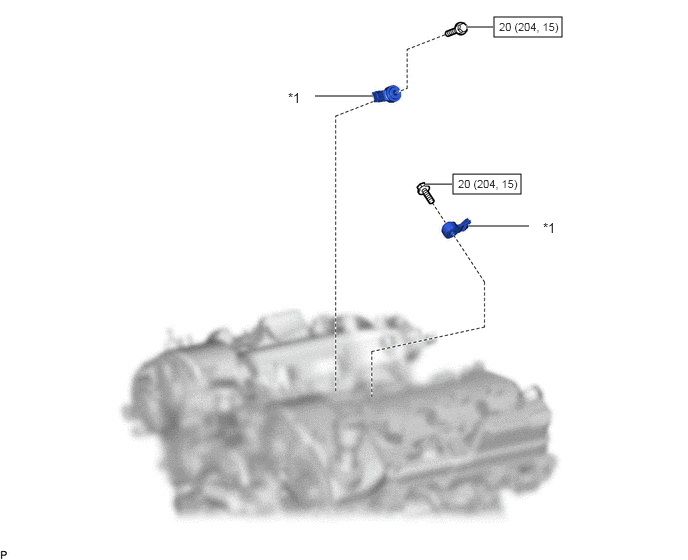 20 (204, 15)

*1

20 (204, 15)

*1

P